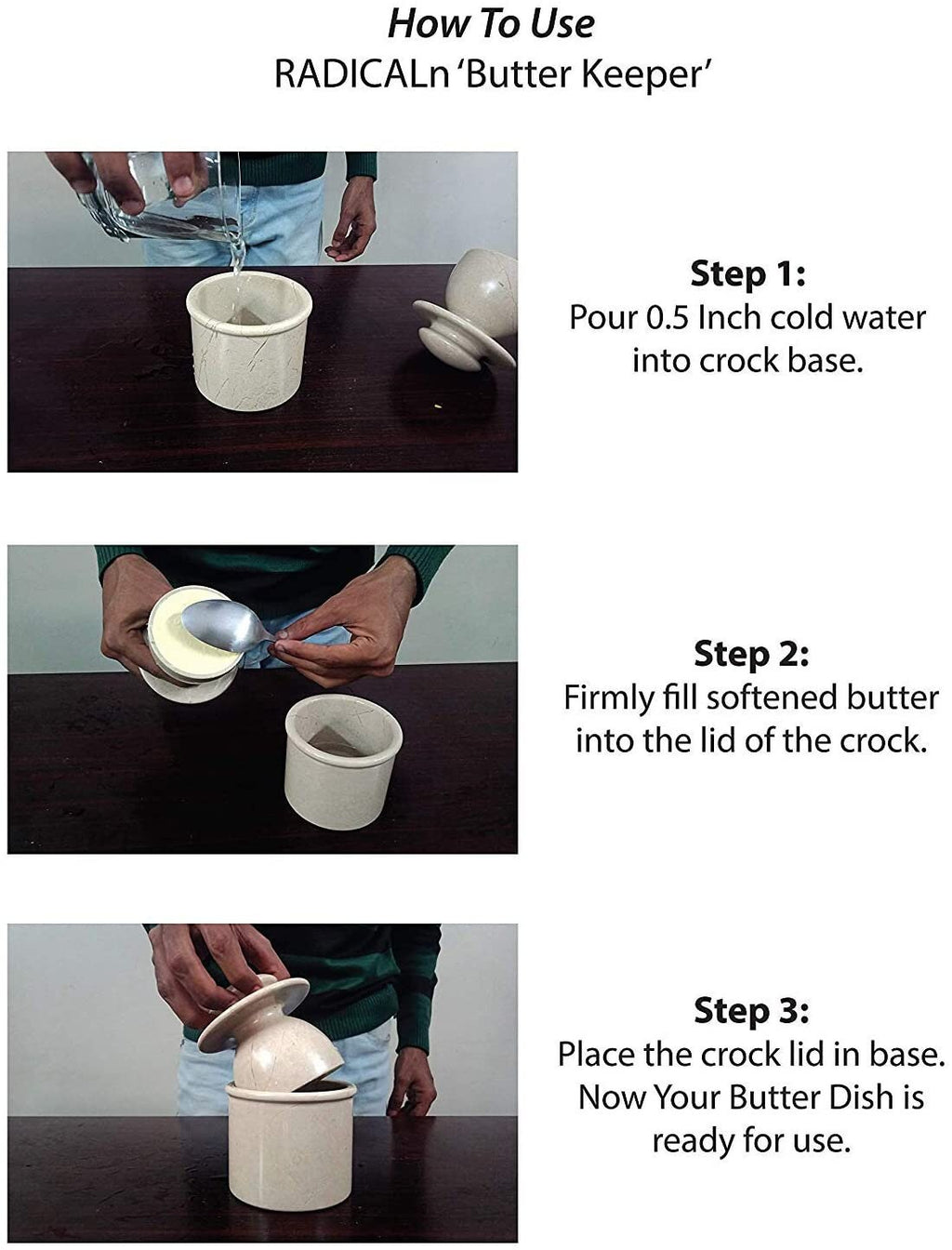 How To Use
RADICALn 'Butter Keeper'

Step 1:
Pour 0.5 Inch cold water into crock base.

Step 2:
Firmly fill softened butter into the lid of the crock.

Step 3:
Place the crock lid in base. Now Your Butter Dish is ready for use.